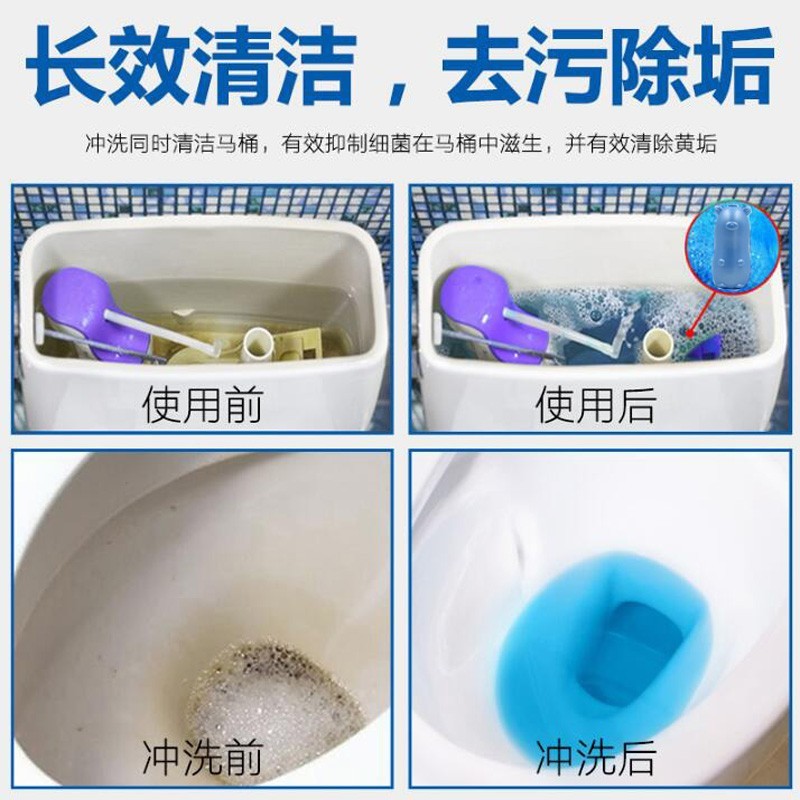 长效清洁，去污除垢

冲洗同时清洁马桶，有效抑制细菌在马桶中滋生，并有效清除黄垢

使用前

使用后

冲洗前

冲洗后